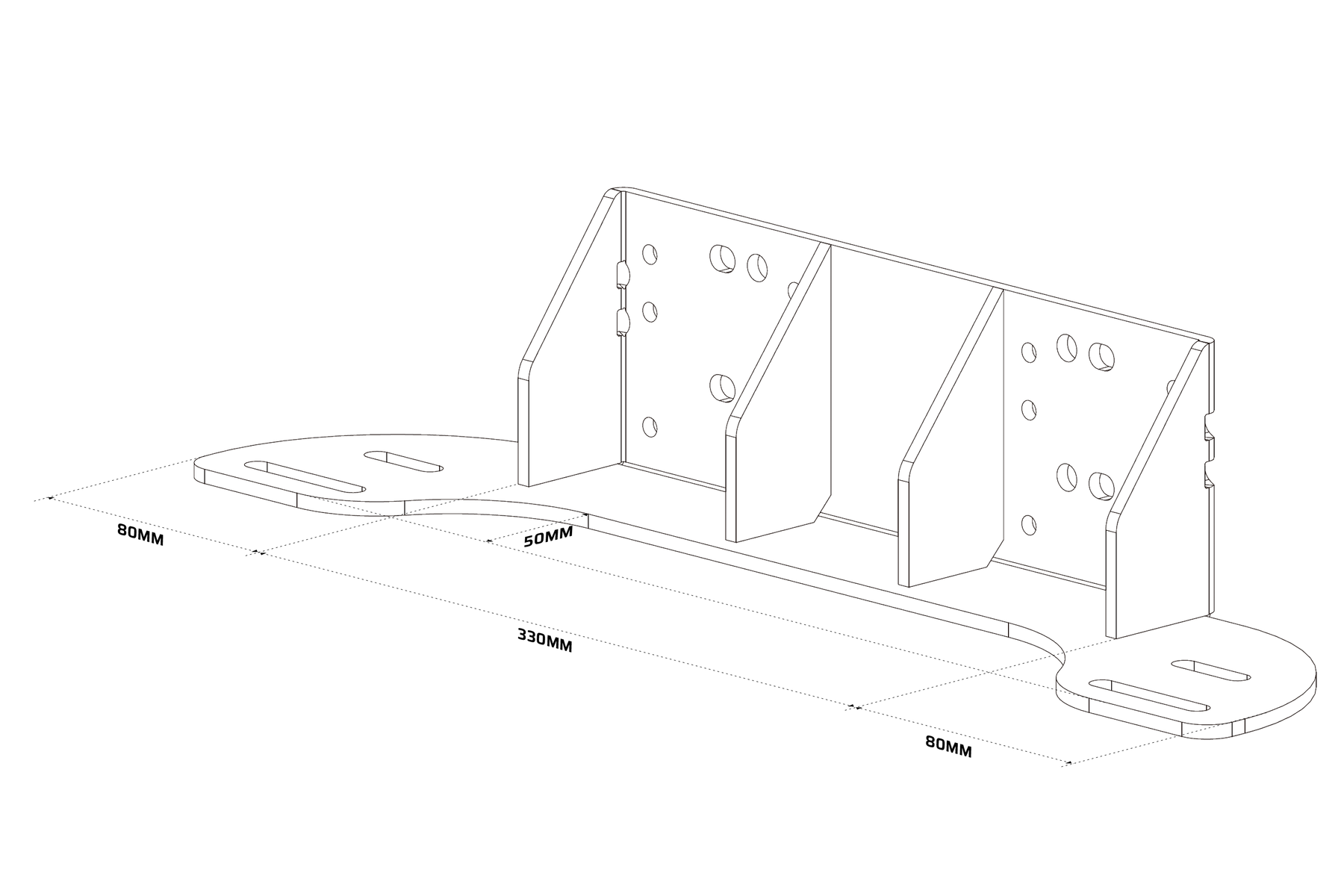 80MM

50MM

330MM

80MM